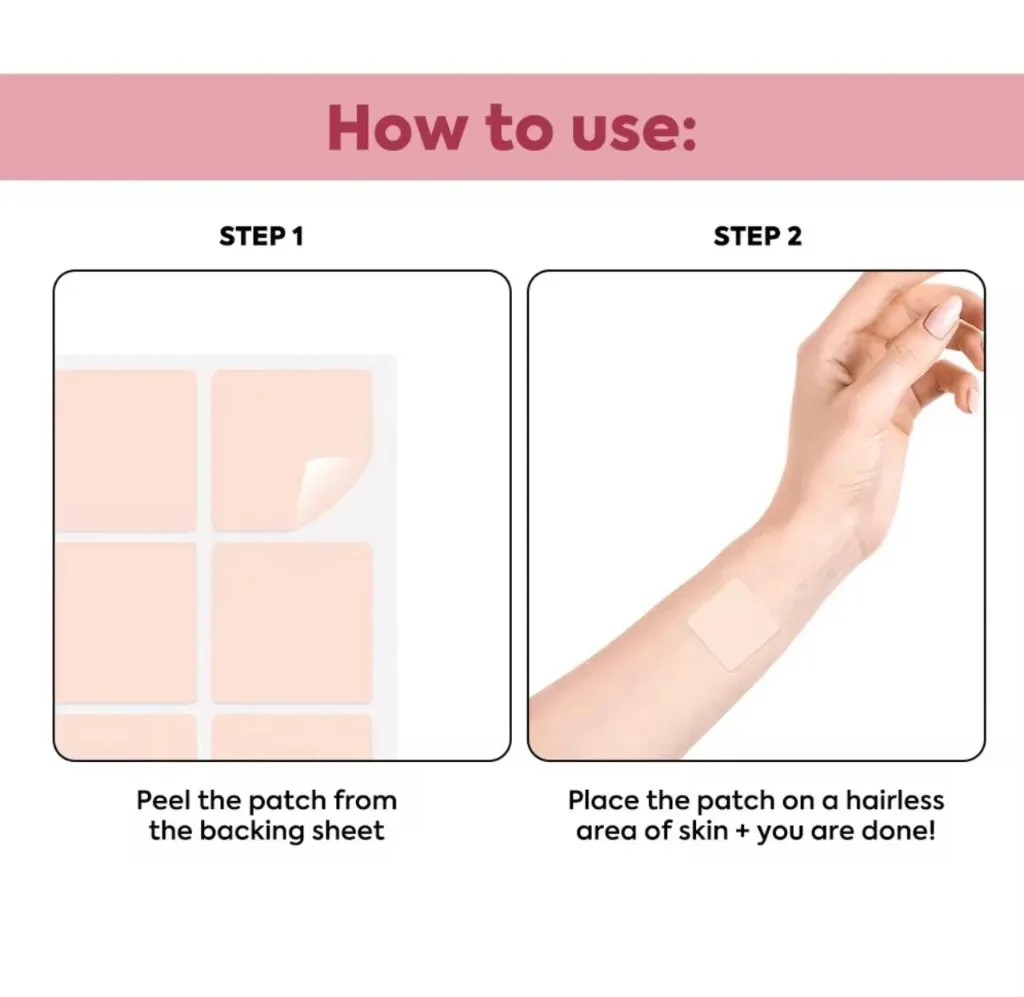 How to use:

STEP 1

Peel the patch from the backing sheet

STEP 2

Place the patch on a hairless area of skin + you are done!